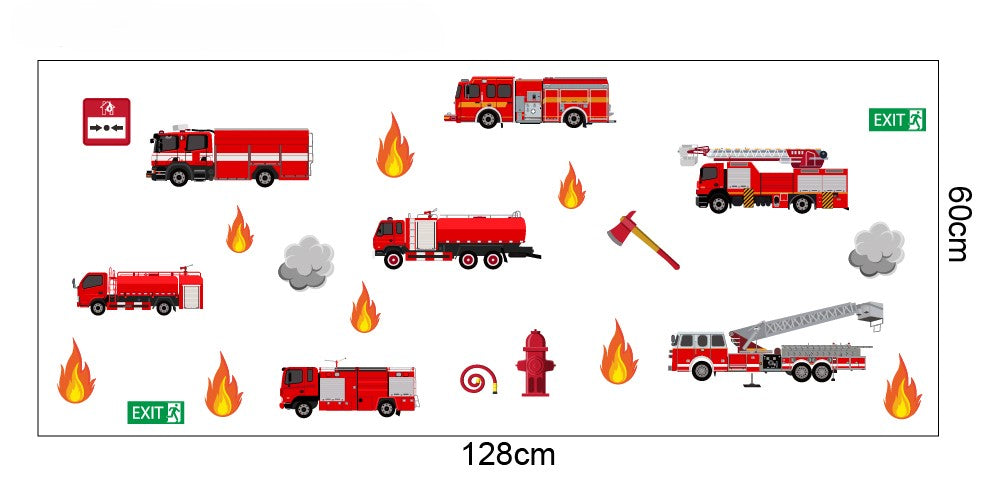 EXIT

60cm

EXIT

128cm